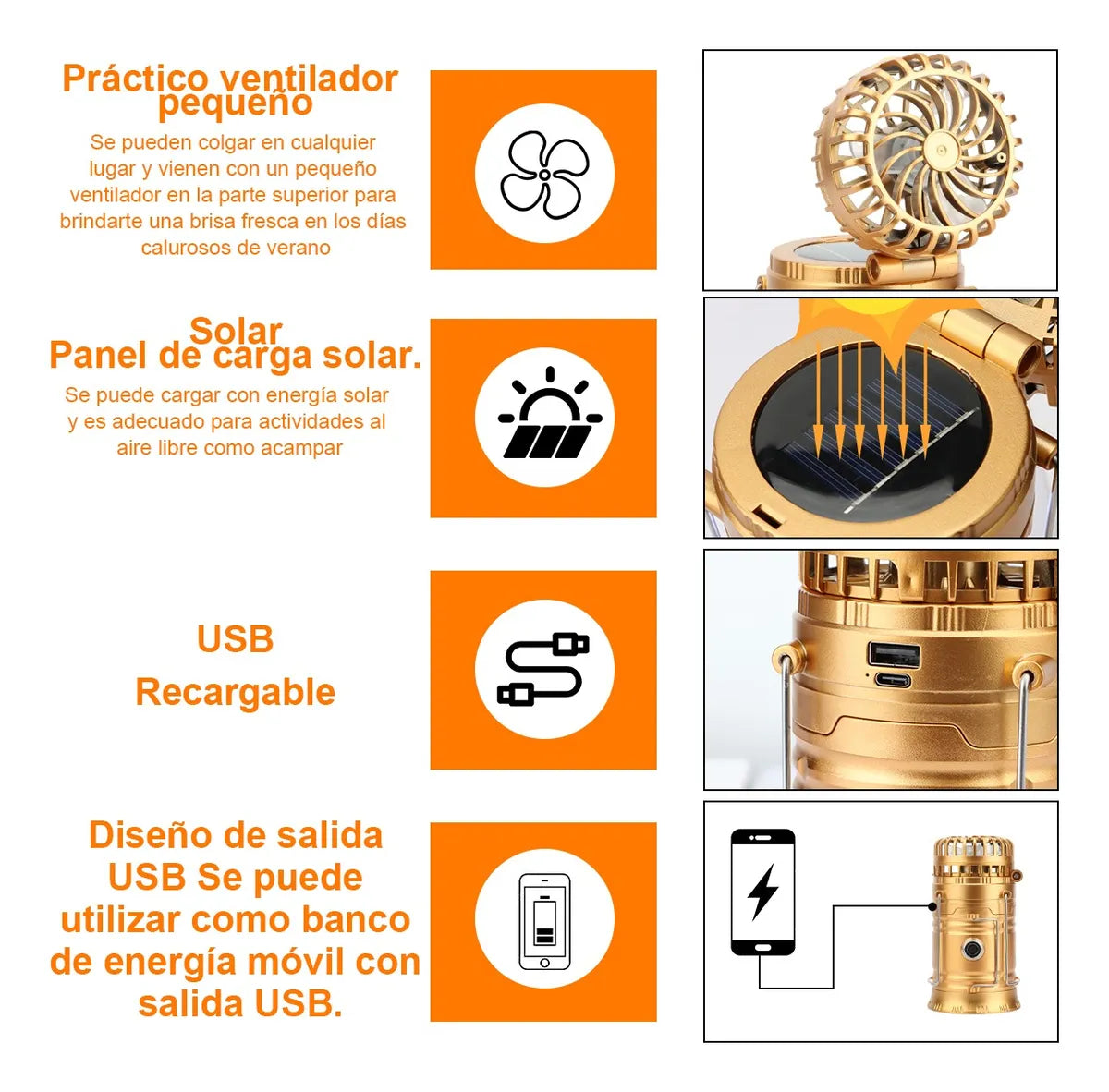 Práctico ventilador pequeño

Se pueden colgar en cualquier lugar y vienen con un pequeño ventilador en la parte superior para brindarte una brisa fresca en los días calurosos de verano

Solar
Panel de carga solar.

Se puede cargar con energía solar y es adecuado para actividades al aire libre como acampar

USB
Recargable

Diseño de salida USB Se puede utilizar como banco de energía móvil con salida USB.